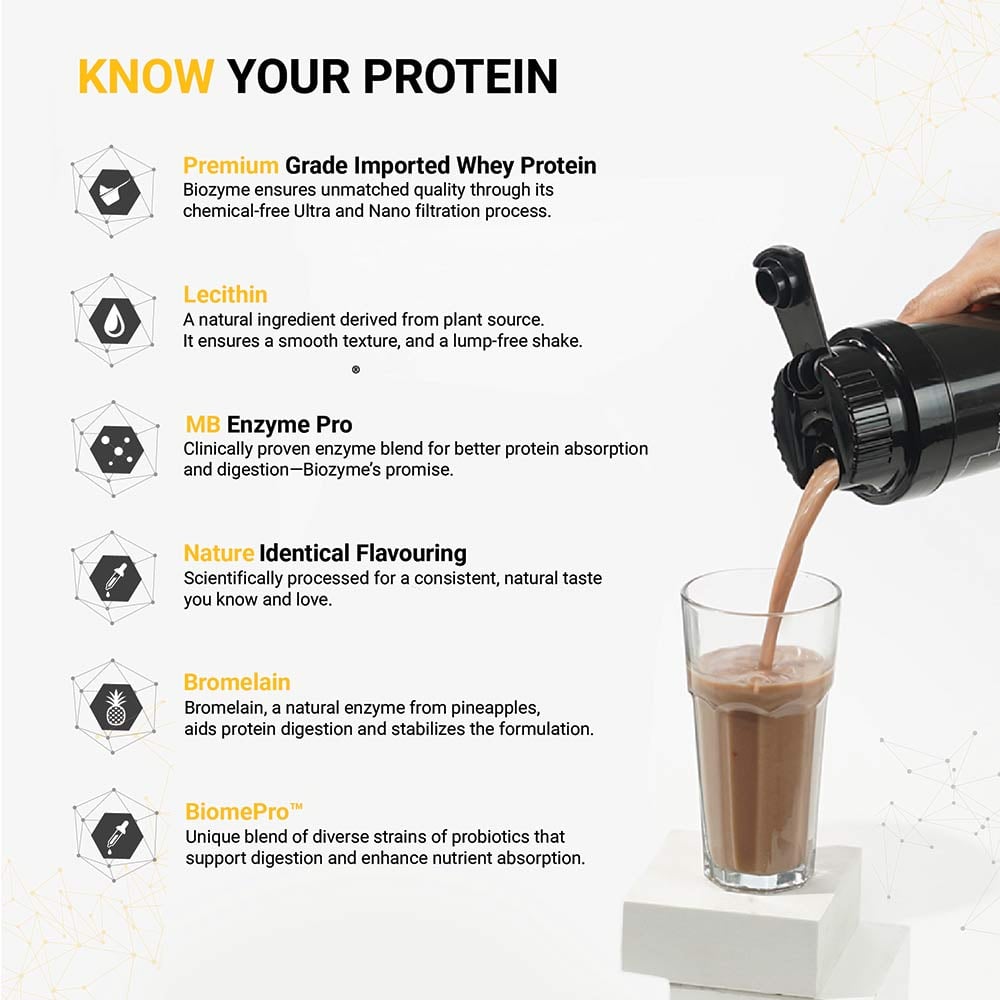 KNOW YOUR PROTEIN

Premium Grade Imported Whey Protein
Biozyme ensures unmatched quality through its chemical-free Ultra and Nano filtration process.

Lecithin
A natural ingredient derived from plant source. It ensures a smooth texture, and a lump-free shake.

®

MB Enzyme Pro
Clinically proven enzyme blend for better protein absorption and digestion—Biozyme's promise.

Nature Identical Flavouring
Scientifically processed for a consistent, natural taste you know and love.

Bromelain
Bromelain, a natural enzyme from pineapples, aids protein digestion and stabilizes the formulation.

BiomePro™
Unique blend of diverse strains of probiotics that support digestion and enhance nutrient absorption.